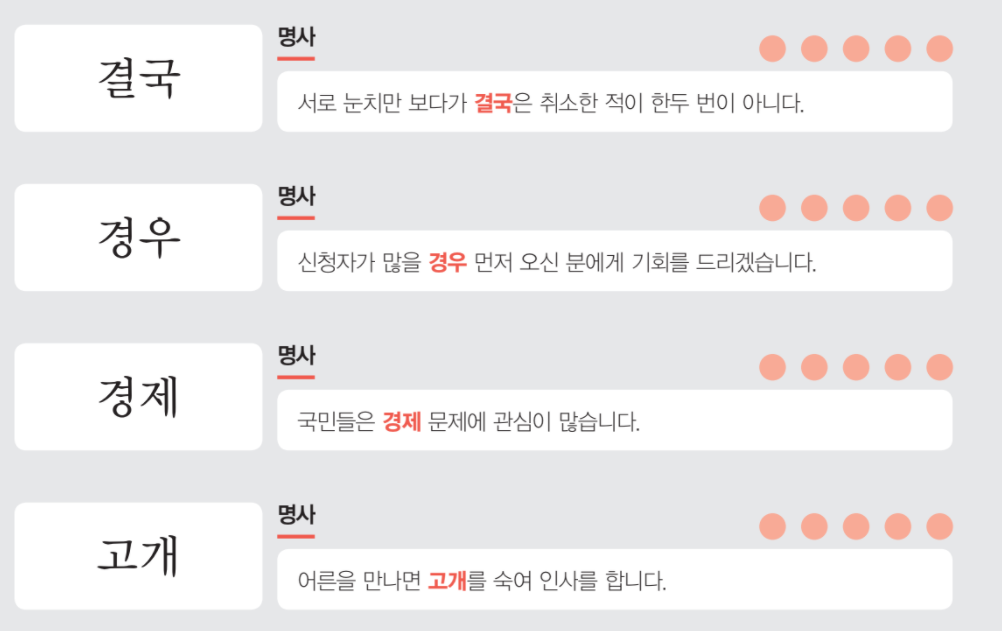 결국

명사

서로 눈치만 보다가 결국은 취소한 적이 한두 번이 아니다.

경우

명사

신청자가 많을 경우 먼저 오신 분에게 기회를 드리겠습니다.

경제

명사

국민들은 경제 문제에 관심이 많습니다.

고개

명사

어른을 만나면 고개를 숙여 인사를 합니다.